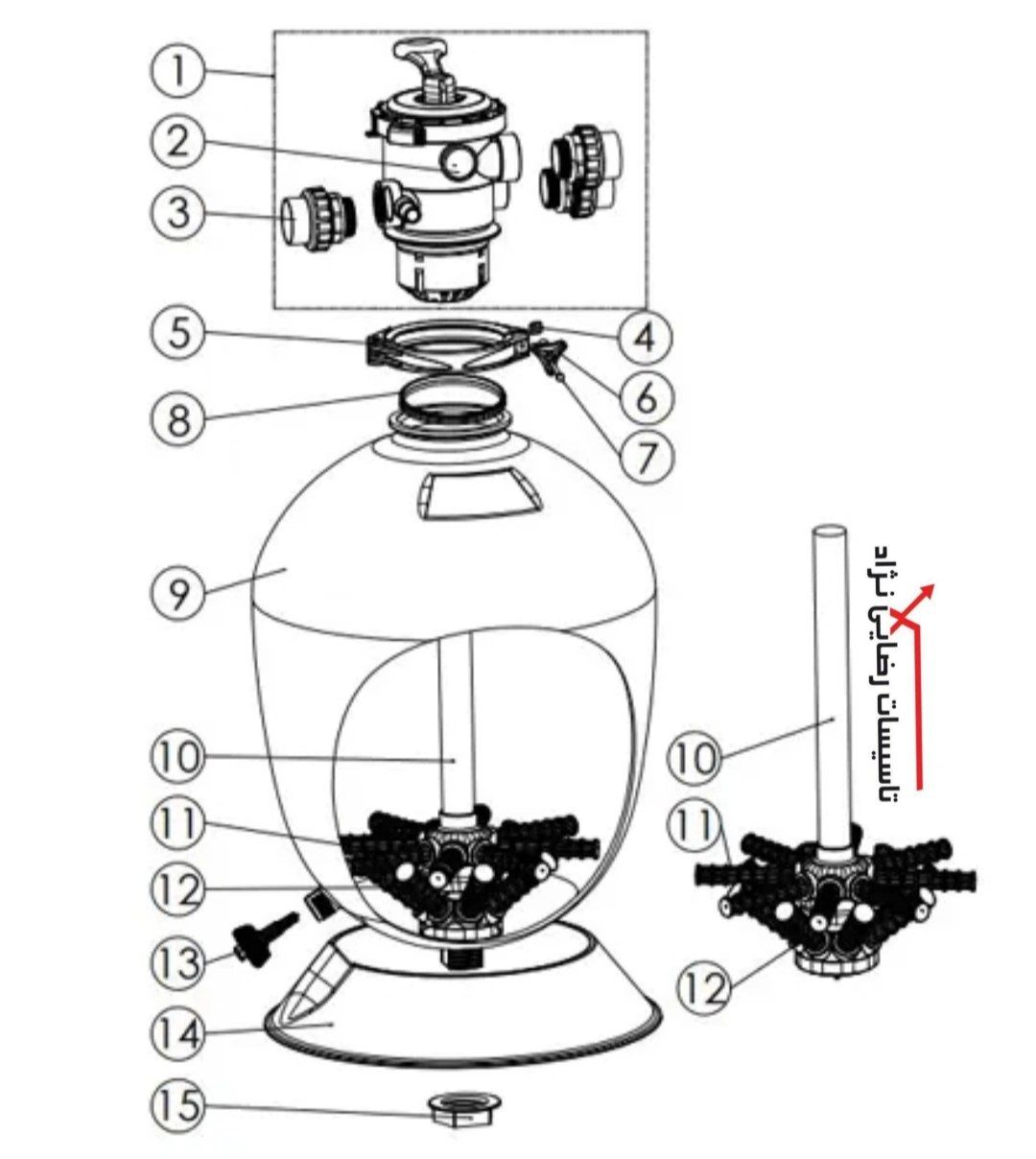 1
2
3
5
4
6
8
7
9
10
11
12
13
14
15
10
11
12
تاسیسات رضایی نژاد